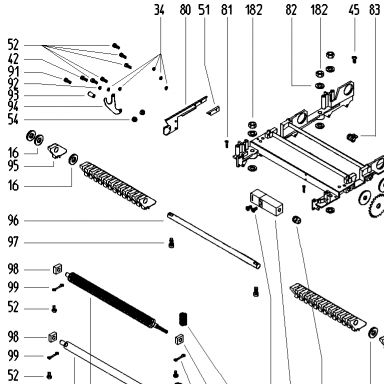 34 80 51 81 182 82 182 45 83

52
42
91
92
93
94
54

16
95
16

96

97

98
99
52

98
99
52