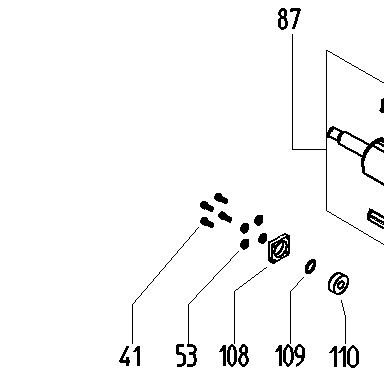 87

41 53 108 109 110