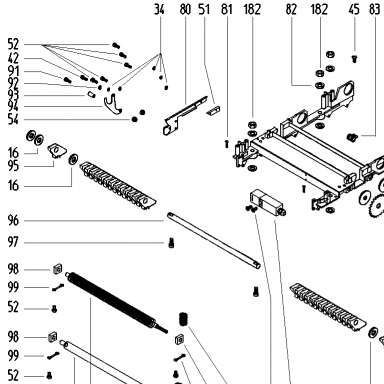 34 80 51 81 182 82 182 45 83

52
42
91
92
93
94
54
16
95
16
96
97
98
99
52
98
99
52