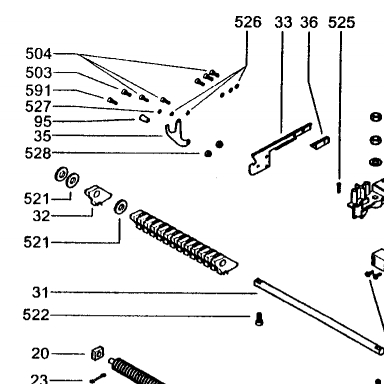 526
33
36
525
504
503
591
527
95
35
528
521
32
521
31
522
20
23