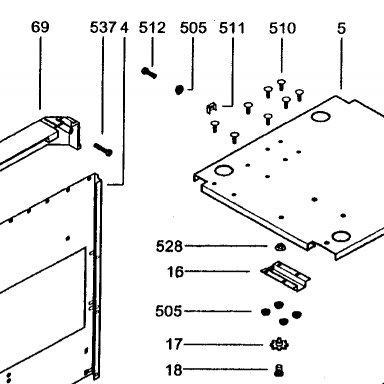 69
537
4
512
505
511
510
5
528
16
505
17
18