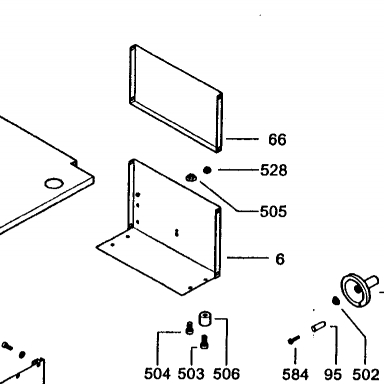 66
528
505
6
504 503 506
584 95 502