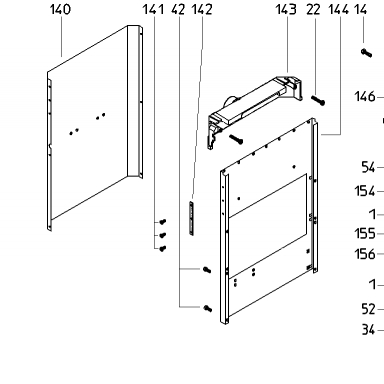 140
141
42
142
143
22
144
14
146
54
154
1
155
156
1
52
34