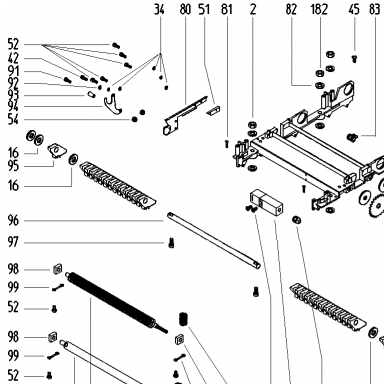 34 80 51 81 2 82 182 45 83

52
42
91
92
93
94
54

16
95
16

96

97

98
99
52

98
99
52