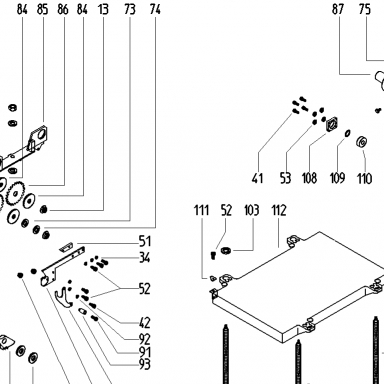 84 85 86 84 13 73 74

87 75

41 53 108 109 110

111 52 103 112

51

34

52

42

92

91

93