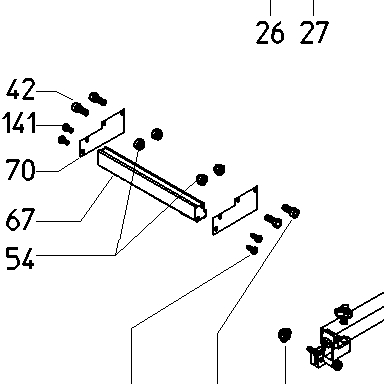 26 27

42

141

70

67

54