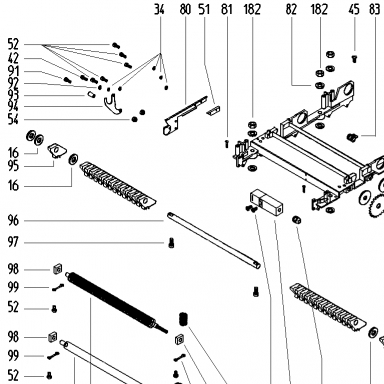 34 80 51 81 182 82 182 45 83

52
42
91
92
93
94
54

16
95
16

96

97

98
99
52

98
99
52