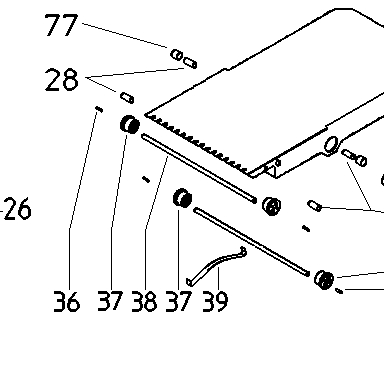 77
28
26
36 37 38 37 39