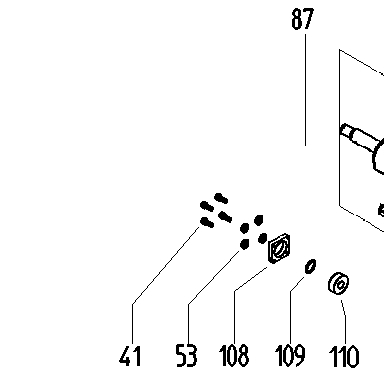 87

41
53
108
109
110