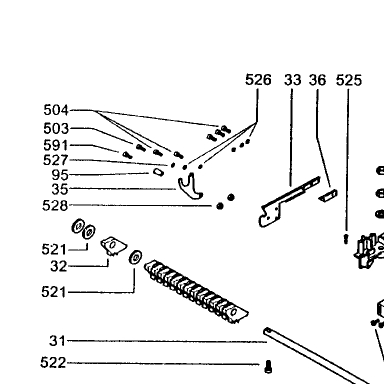 526 33 36 525
504
503
591
527
95
35
528
521
32
521
31
522