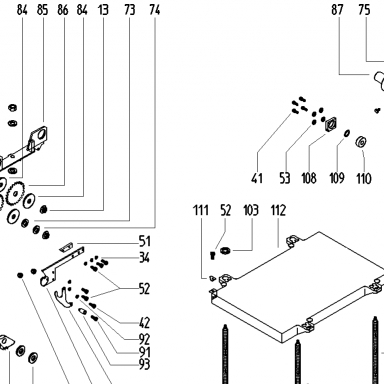 84 85 86 84 13 73 74

87 75

41 53 108 109 110

111 52 103 112

51
34
52
42
92
91
93