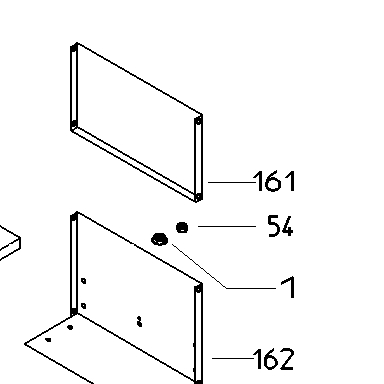 161
54
1
162