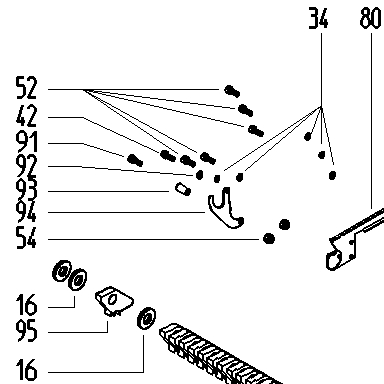 34
80
52
42
91
92
93
94
54
16
95
16