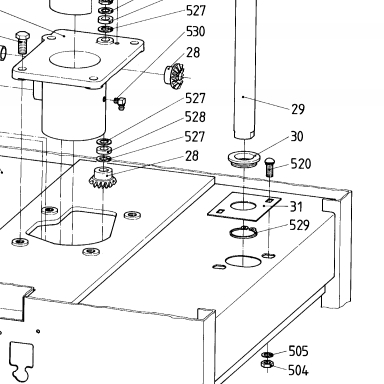 527
530
28
527
528
527
28
29
30
520
31
529
505
504