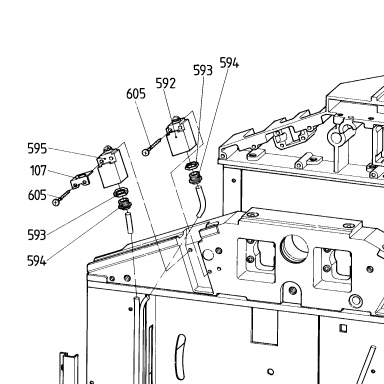 594
593
592
605
595
107
605
593
594