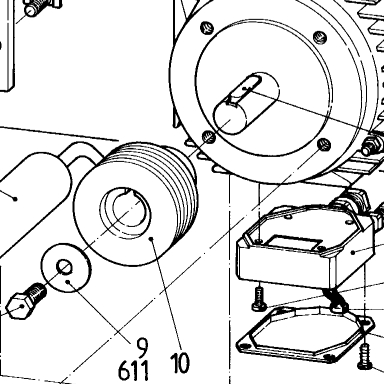 9
611
10