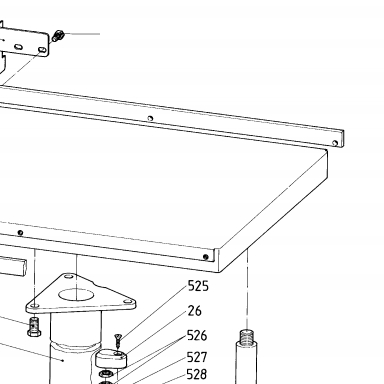 525
26
526
527
528