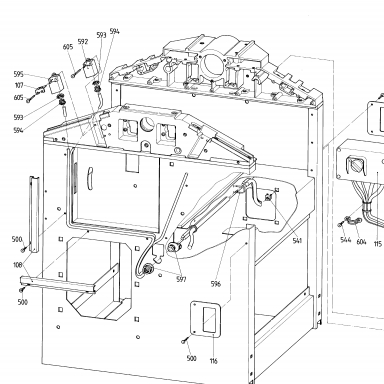 605
592
593
594
595
107
605
593
594
500
108
500
597
596
541
544
604
115
500
116