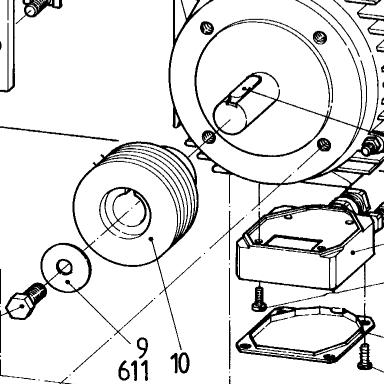 9
611
10