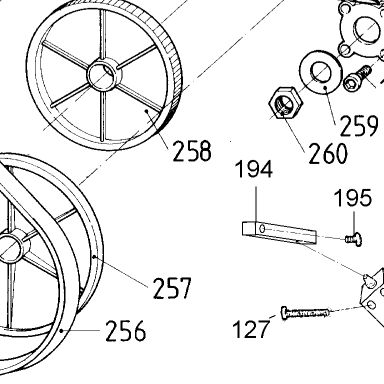 259
258
260
194
195
257
256
127