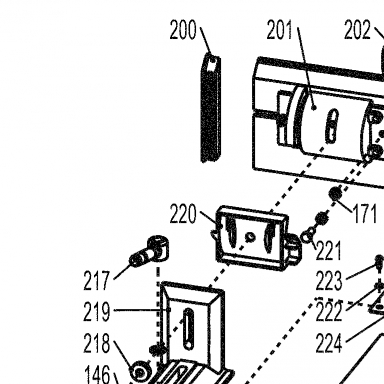 200
201
202
220
171
221
217
223
219
222
218
224
146