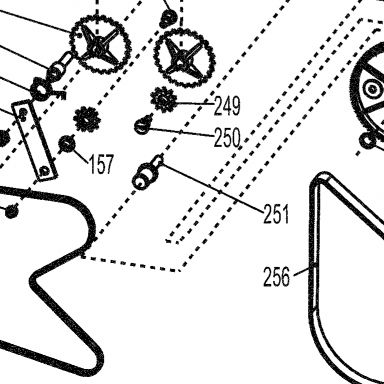 249
250
157
251
256