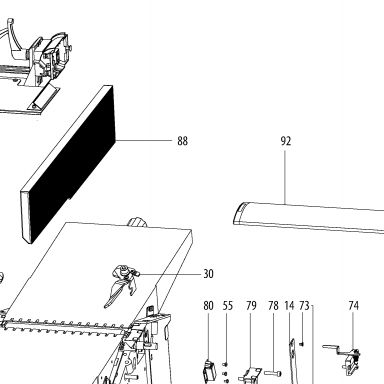 88

92

30

80 55 79 78 14 73 74