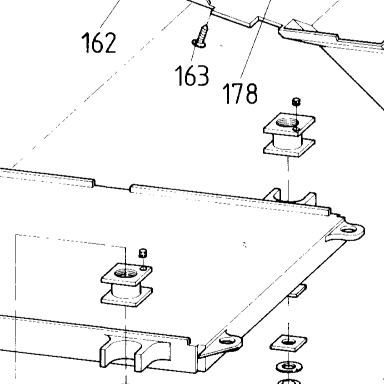 162
163
178