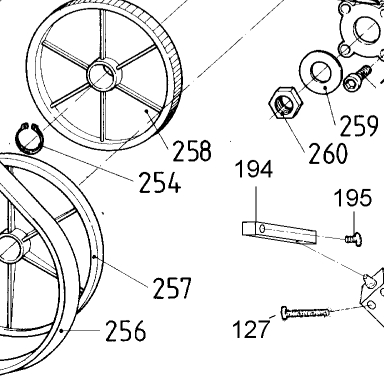 258
259
260
254
194
195
257
256
127