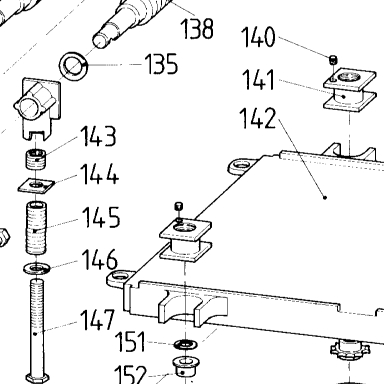 138
140
135
141
142
143
144
145
146
147
151
152