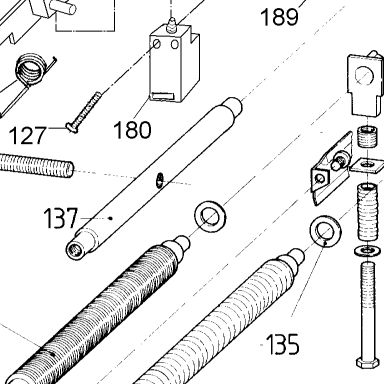 189

127

180

137

135