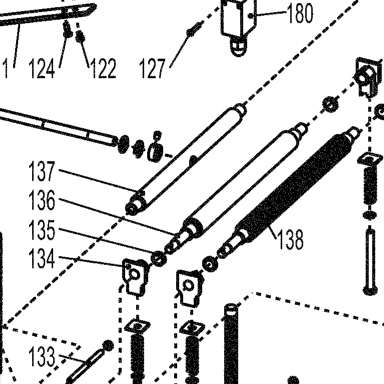 180
1
124
122
127
137
136
135
134
138
133