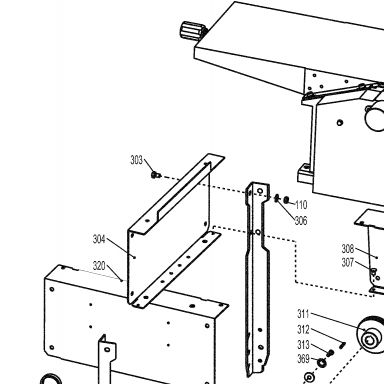 303
110
306
304
320
308
307
311
312
313
369