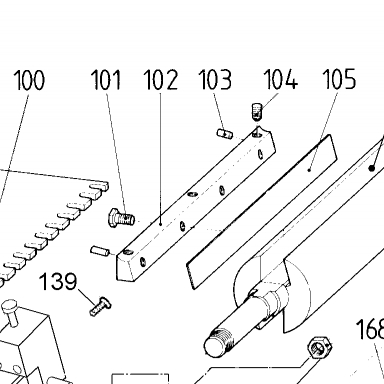 100
101
102
103
104
105
139
168