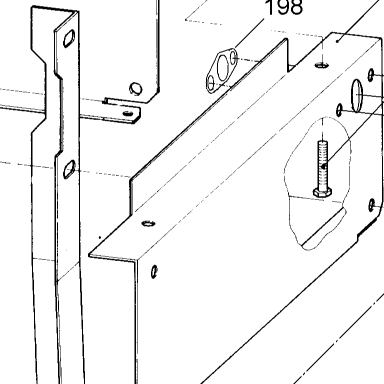 198