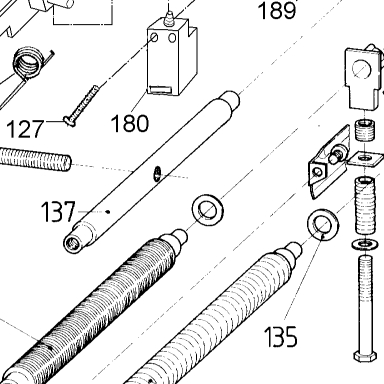 189

127

180

137

135