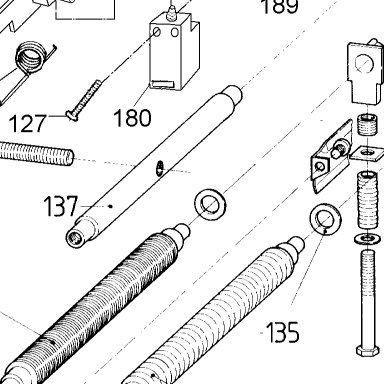 189

127

180

137

135