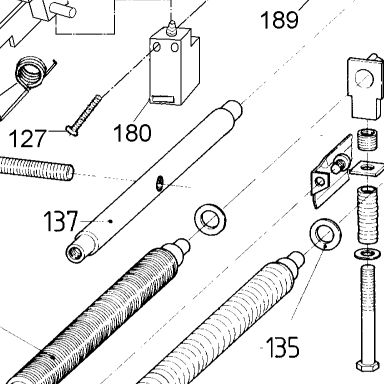 189

127

180

137

135