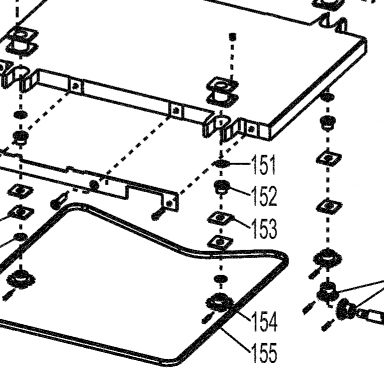 151
152
153
154
155