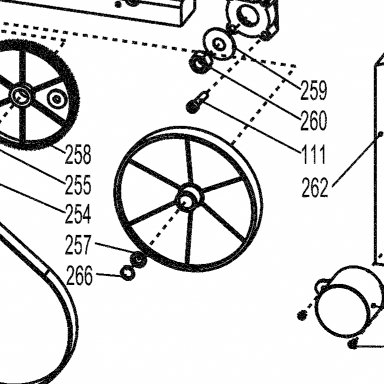 259
260
111
262
258
255
254
257
266