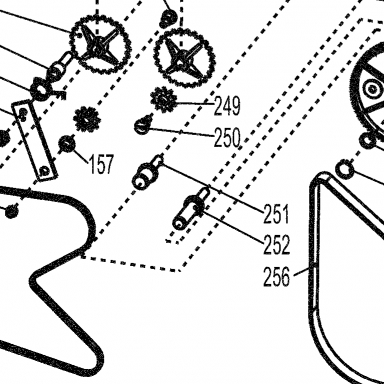 249
250
157
251
252
256