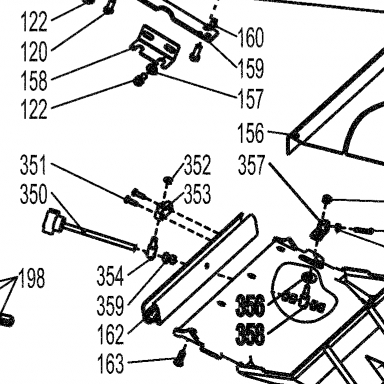 122
120
158
122
160
159
157
156
351
350
352
353
357
198
354
359
162
163
356
358