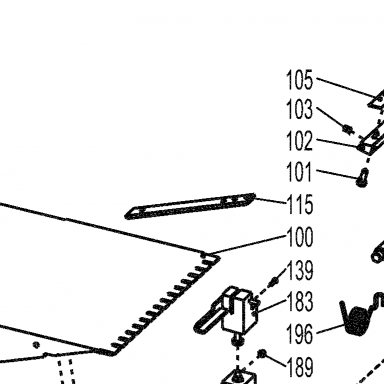 105
103
102
101
115
100
139
183
196
189