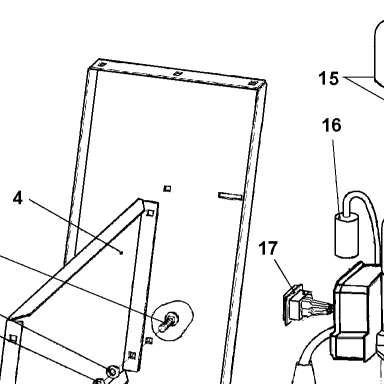 15
16
4
17