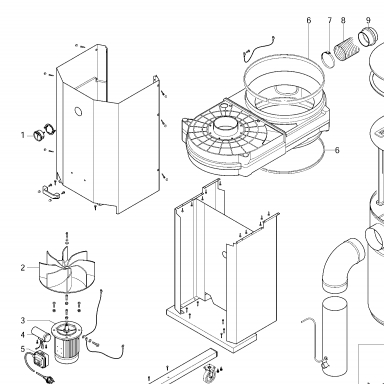 6
7
8
9
1
6
2
3
4
5