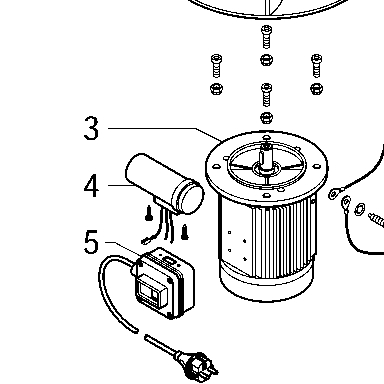 3
4
5