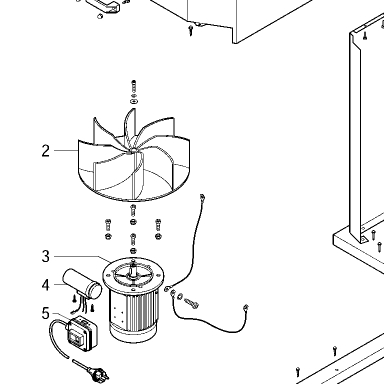 2
3
4
5