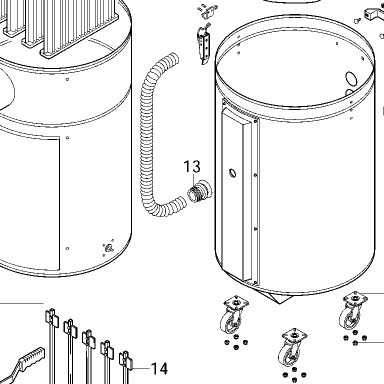 13

14