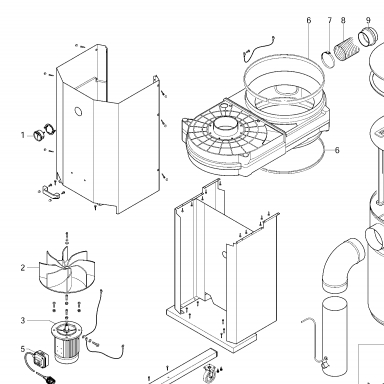 6
7
8
9
1
6
2
3
5