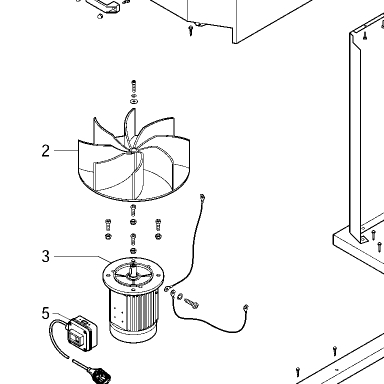 2

3

5